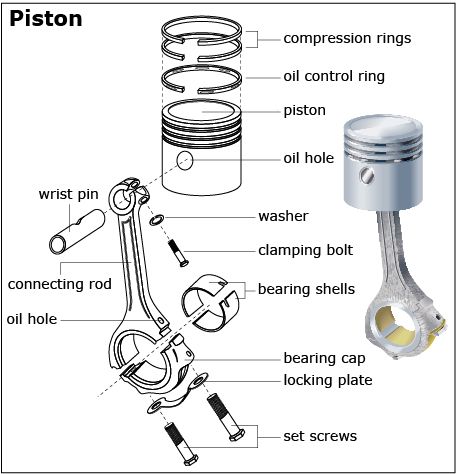 Piston

compression rings

oil control ring

piston

oil hole

wrist pin

washer

clamping bolt

connecting rod

bearing shells

oil hole

bearing cap

locking plate

set screws